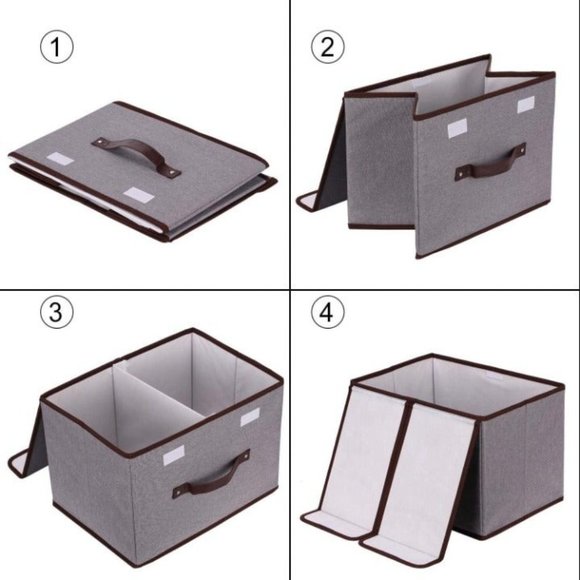 1

2

3

4